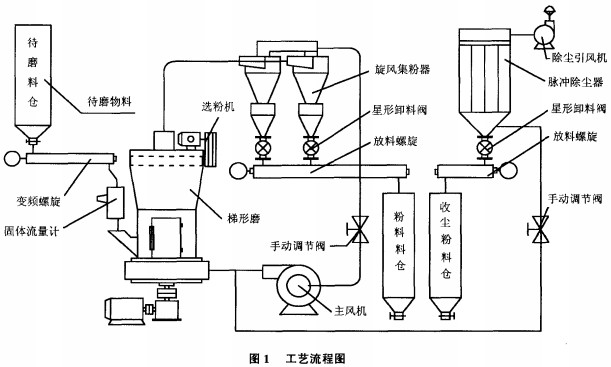 待磨料仓

待磨物料

选粉机

旋风集粉器

星形卸料阀

放料螺旋

除尘引风机

脉冲除尘器

星形卸料阀

放料螺旋

变频螺旋

固体流量计

梯形磨

手动调节阀

粉料料仓

收尘粉料仓

手动调节阀

主风机

图 1 工艺流程图